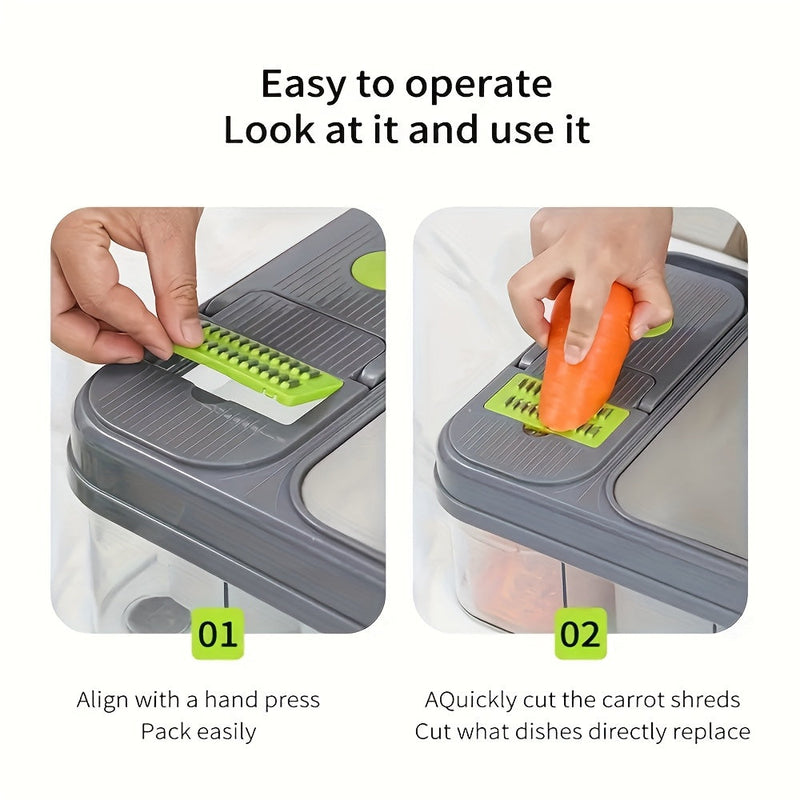 Easy to operate
Look at it and use it

01

Align with a hand press
Pack easily

02

AQuickly cut the carrot shreds
Cut what dishes directly replace