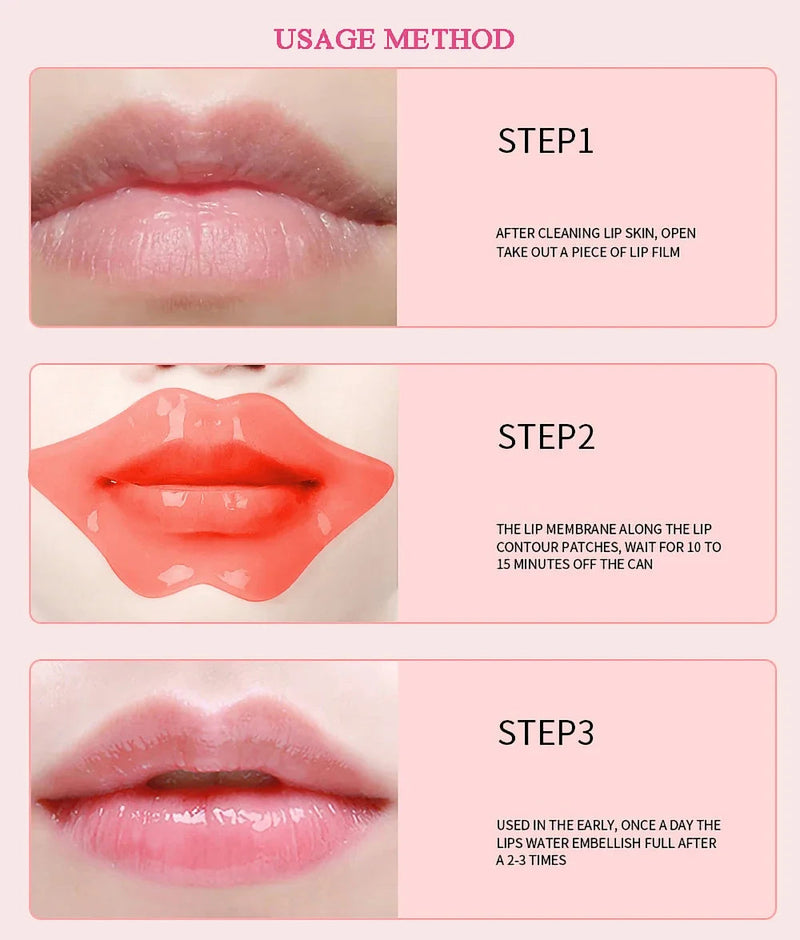 USAGE METHOD

STEP1

AFTER CLEANING LIP SKIN, OPEN TAKE OUT A PIECE OF LIP FILM

STEP2

THE LIP MEMBRANE ALONG THE LIP CONTOUR PATCHES, WAIT FOR 10 TO 15 MINUTES OFF THE CAN

STEP3

USED IN THE EARLY, ONCE A DAY THE LIPS WATER EMBELLISH FULL AFTER A 2-3 TIMES