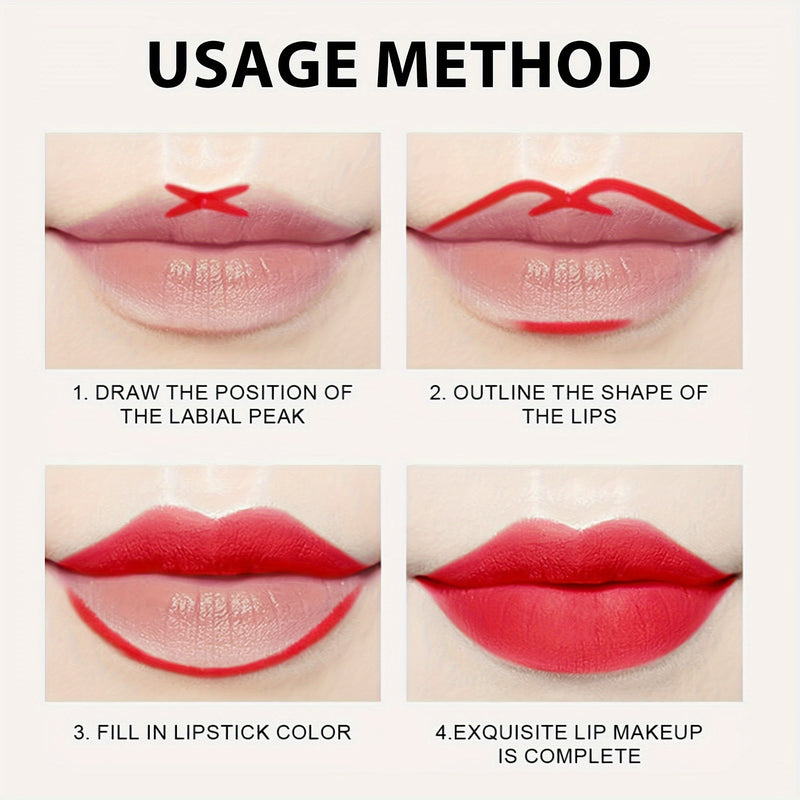 USAGE METHOD

1. DRAW THE POSITION OF THE LABIAL PEAK

2. OUTLINE THE SHAPE OF THE LIPS

3. FILL IN LIPSTICK COLOR

4.EXQUISITE LIP MAKEUP IS COMPLETE