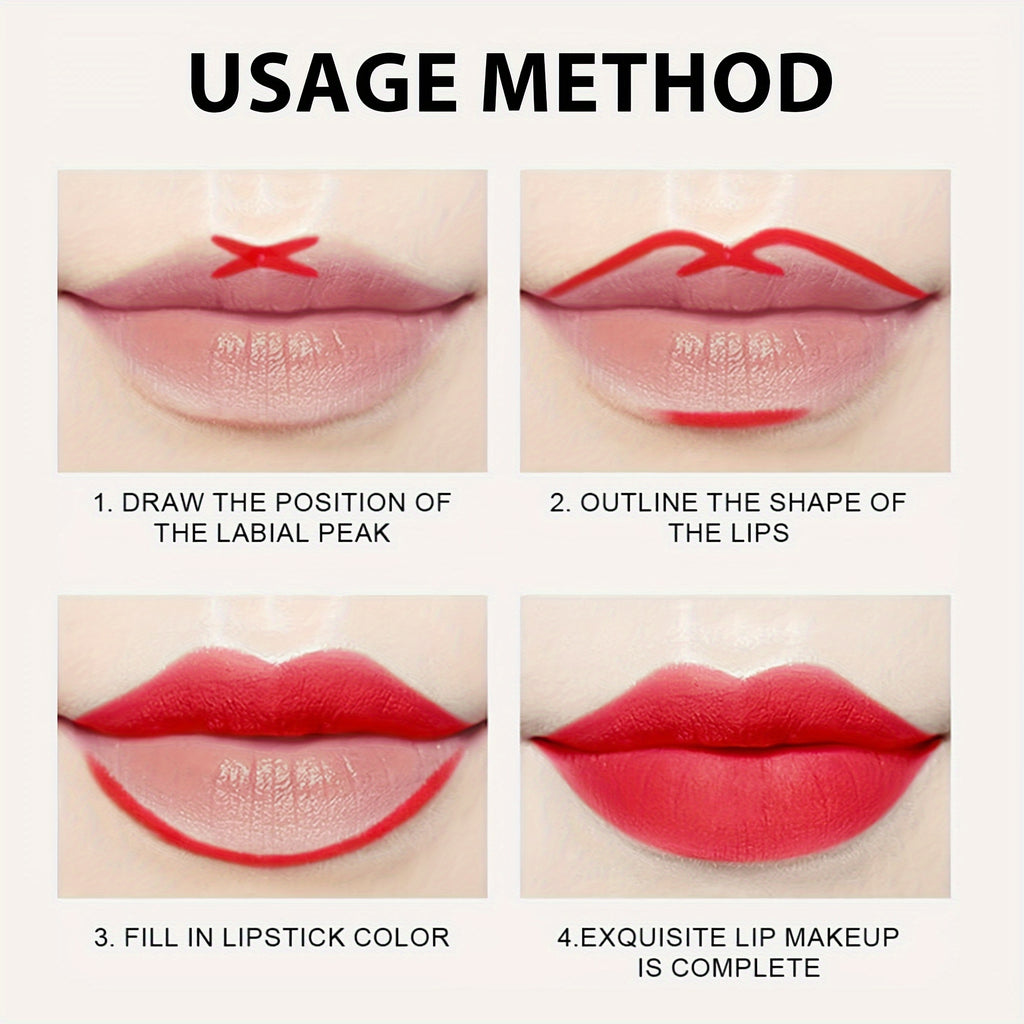 USAGE METHOD

1. DRAW THE POSITION OF THE LABIAL PEAK

2. OUTLINE THE SHAPE OF THE LIPS

3. FILL IN LIPSTICK COLOR

4.EXQUISITE LIP MAKEUP IS COMPLETE