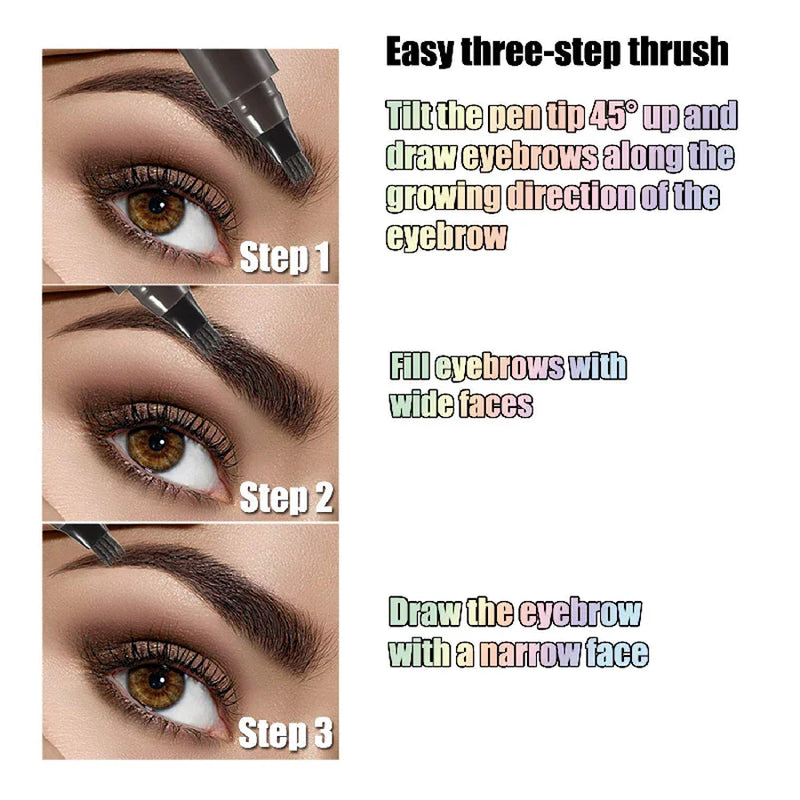 Easy three-step thrush

Step 1

Tilt the pen tip 45° up and draw eyebrows along the growing direction of the eyebrow

Step 2

Fill eyebrows with wide faces

Step 3

Draw the eyebrow with a narrow face