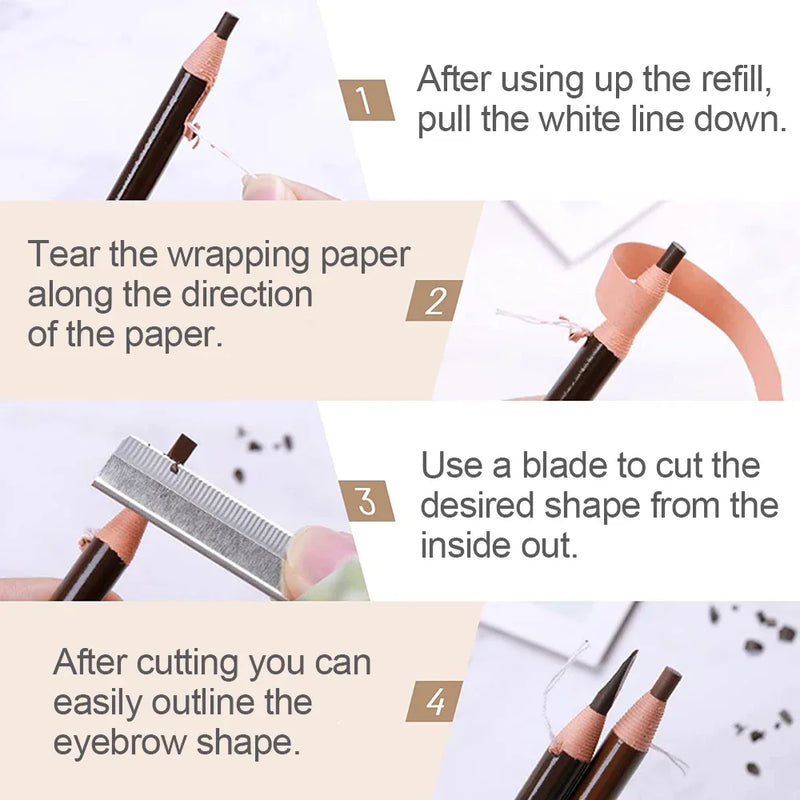 1 After using up the refill, pull the white line down.

Tear the wrapping paper along the direction of the paper. 2

3 Use a blade to cut the desired shape from the inside out.

After cutting you can easily outline the eyebrow shape. 4