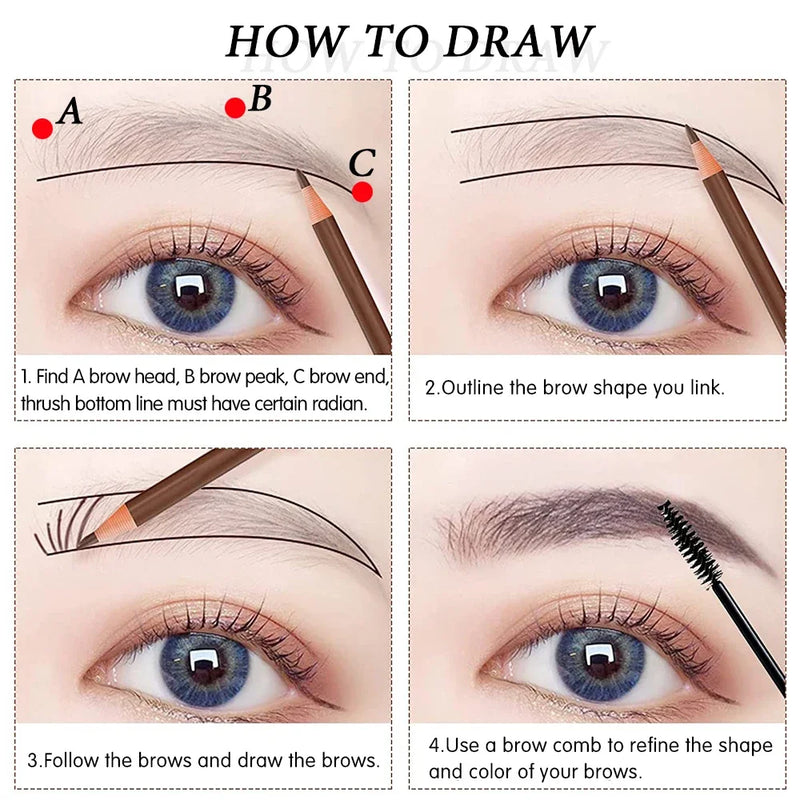 HOW TO DRAW

A
B
C

1. Find A brow head, B brow peak, C brow end, thrush bottom line must have certain radian.

2.Outline the brow shape you link.

3.Follow the brows and draw the brows.

4.Use a brow comb to refine the shape and color of your brows.