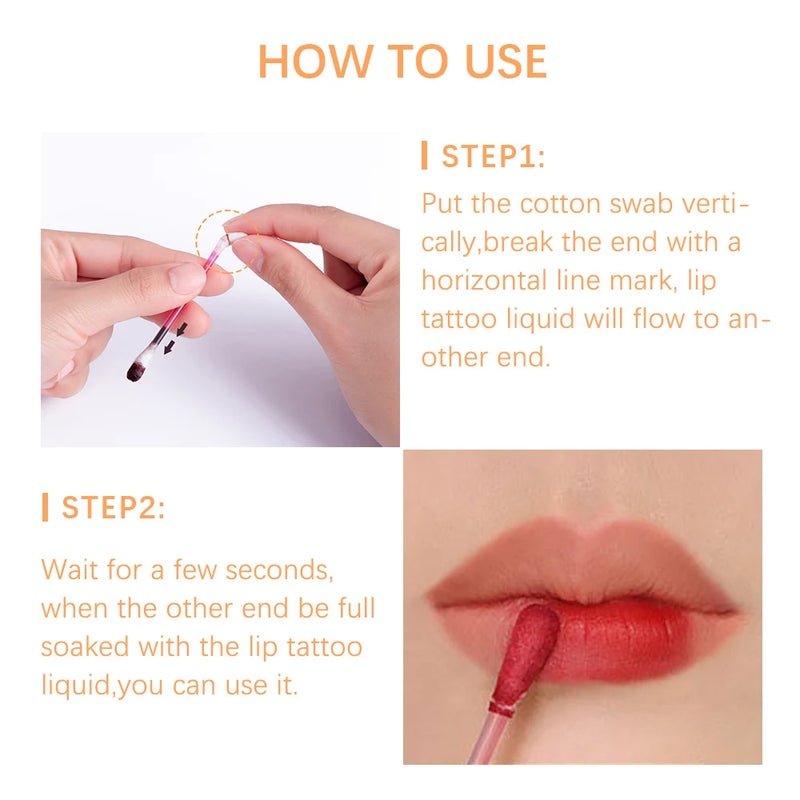 HOW TO USE

STEP1:

Put the cotton swab vertically,break the end with a horizontal line mark, lip tattoo liquid will flow to another end.

STEP2:

Wait for a few seconds, when the other end be full soaked with the lip tattoo liquid,you can use it.