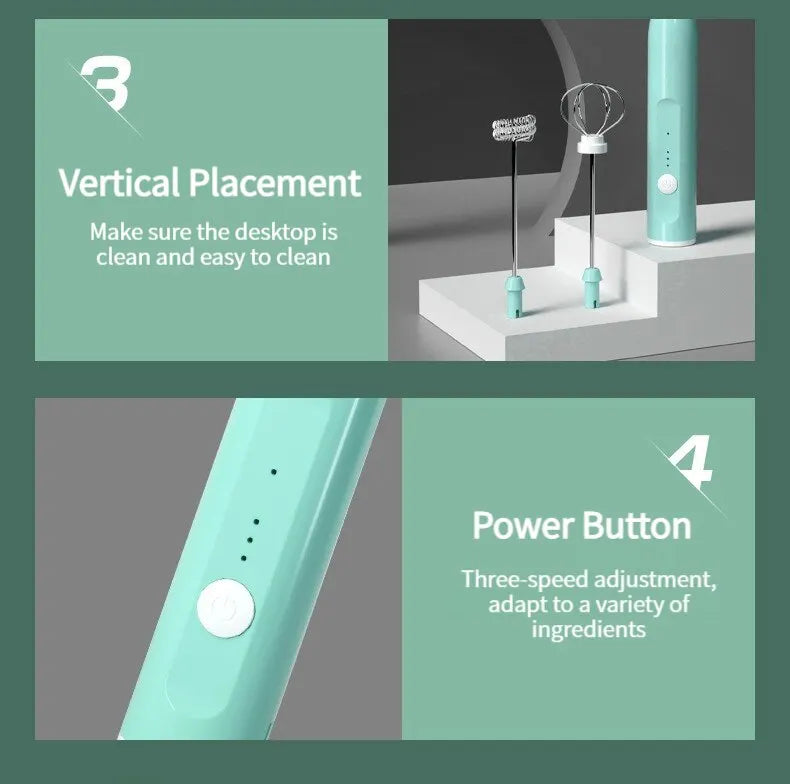 3

Vertical Placement

Make sure the desktop is clean and easy to clean

4

Power Button

Three-speed adjustment, adapt to a variety of ingredients