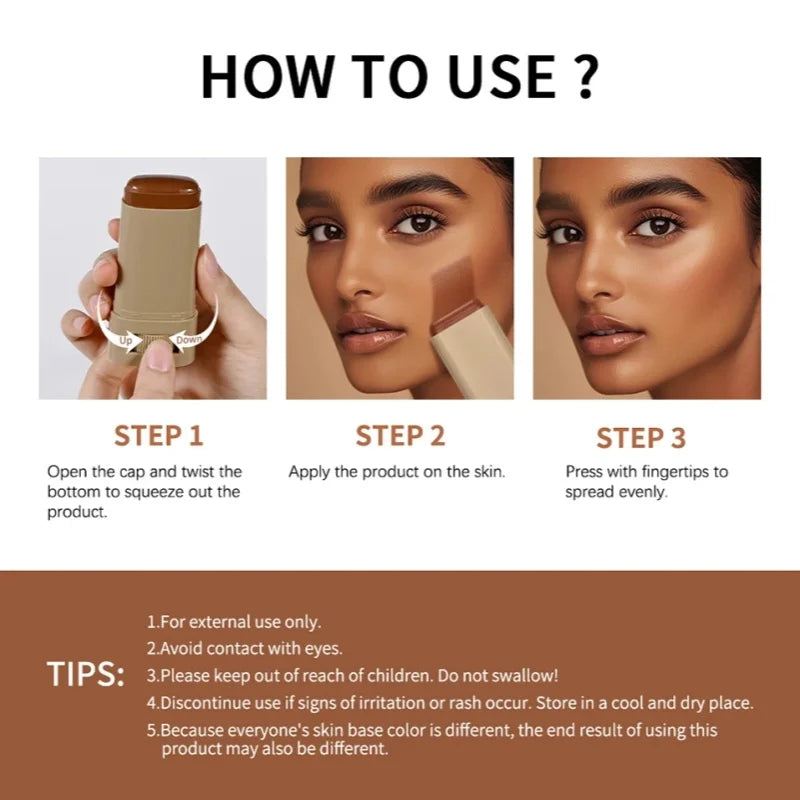 HOW TO USE ?

Up
Down

STEP 1

Open the cap and twist the bottom to squeeze out the product.

STEP 2

Apply the product on the skin.

STEP 3

Press with fingertips to spread evenly.

TIPS:

1.For external use only.
2.Avoid contact with eyes.
3.Please keep out of reach of children. Do not swallow!
4.Discontinue use if signs of irritation or rash occur. Store in a cool and dry place.
5.Because everyone's skin base color is different, the end result of using this product may also be different.