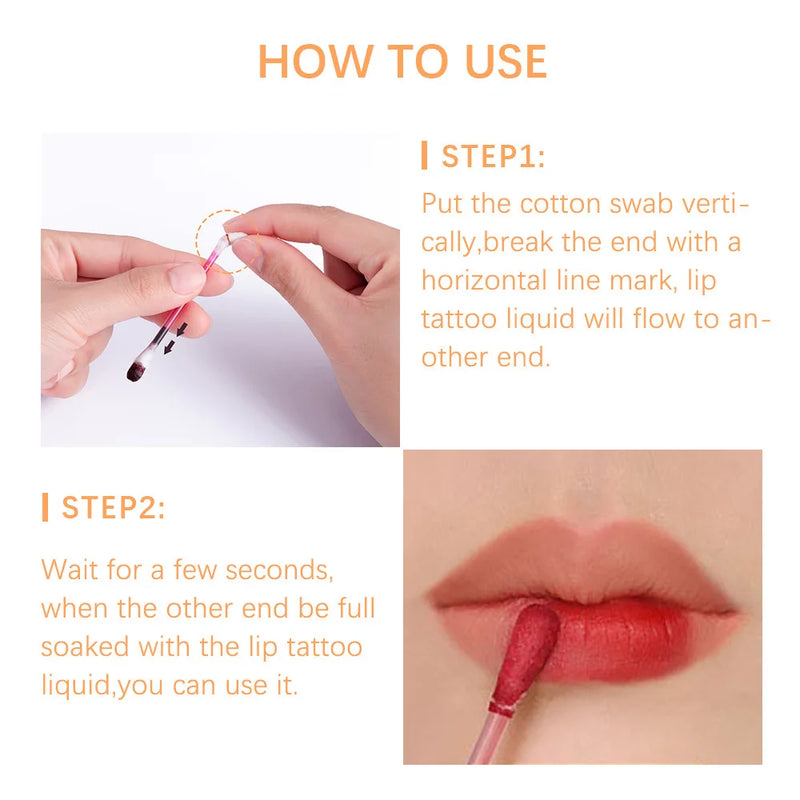 HOW TO USE

STEP1:

Put the cotton swab vertically,break the end with a horizontal line mark, lip tattoo liquid will flow to another end.

STEP2:

Wait for a few seconds, when the other end be full soaked with the lip tattoo liquid,you can use it.