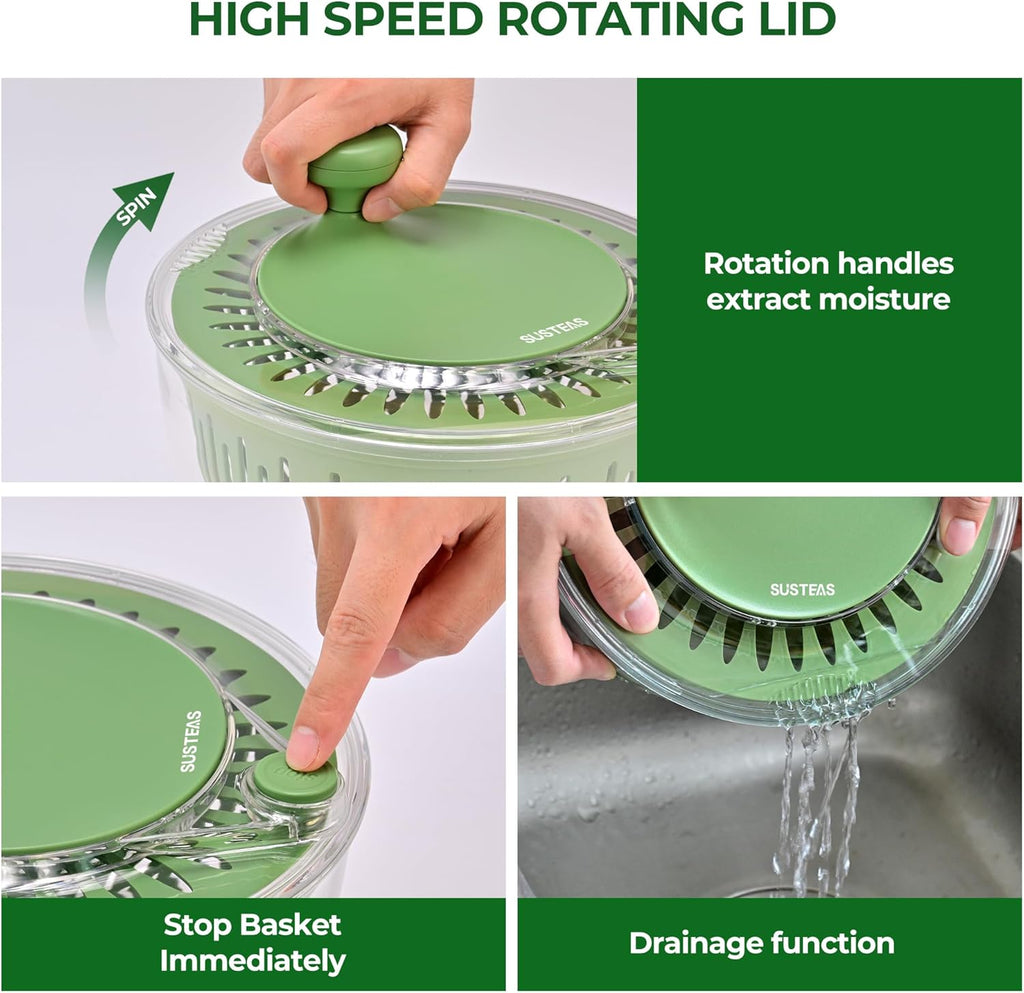 HIGH SPEED ROTATING LID

SPIN

SUSTEAS

Rotation handles extract moisture

SUSTEAS

SUSTEAS

Stop Basket Immediately

Drainage function