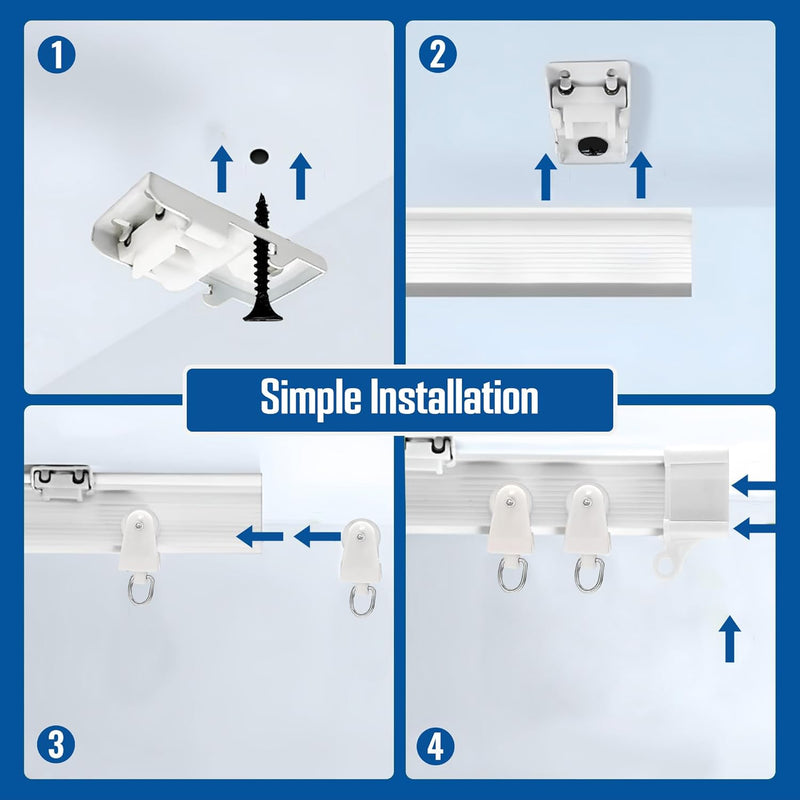 1

2

Simple Installation

3

4